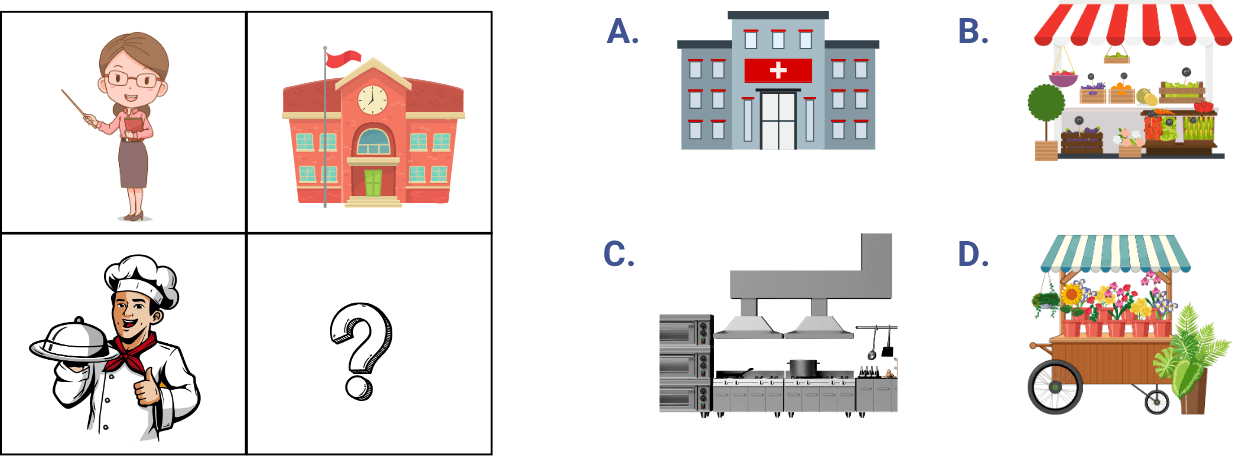 ?

A.

B.

C.

D.